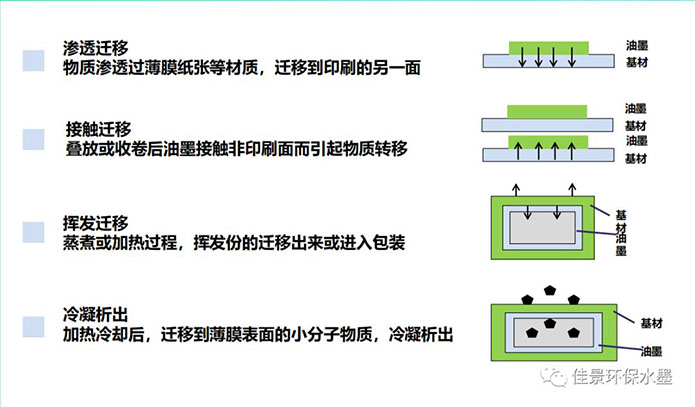 渗透迁移
物质渗透过薄膜纸张等材质，迁移到印刷的另一面

油墨
基材

接触迁移
叠放或收卷后油墨接触非印刷面而引起物质转移

油墨
基材
油墨
基材

挥发迁移
蒸煮或加热过程，挥发份的迁移出来或进入包装

基材
油墨

冷凝析出
加热冷却后，迁移到薄膜表面的小分子物质，冷凝析出

基材
油墨

佳景环保水墨